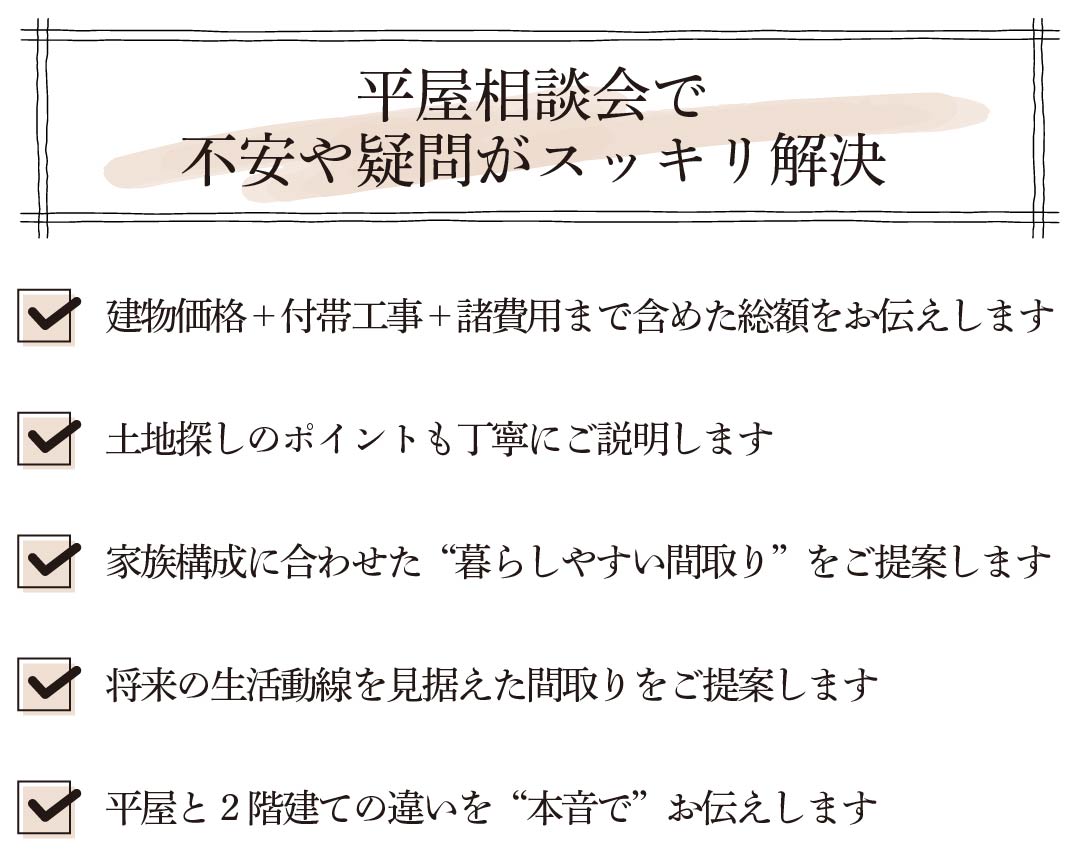 平屋相談会で
不安や疑問がスッキリ解決

☑ 建物価格+付帯工事+諸費用まで含めた総額をお伝えします

☑ 土地探しのポイントも丁寧にご説明します

☑ 家族構成に合わせた“暮らしやすい間取り”をご提案します

☑ 将来の生活動線を見据えた間取りをご提案します

☑ 平屋と2階建ての違いを“本音で”お伝えします